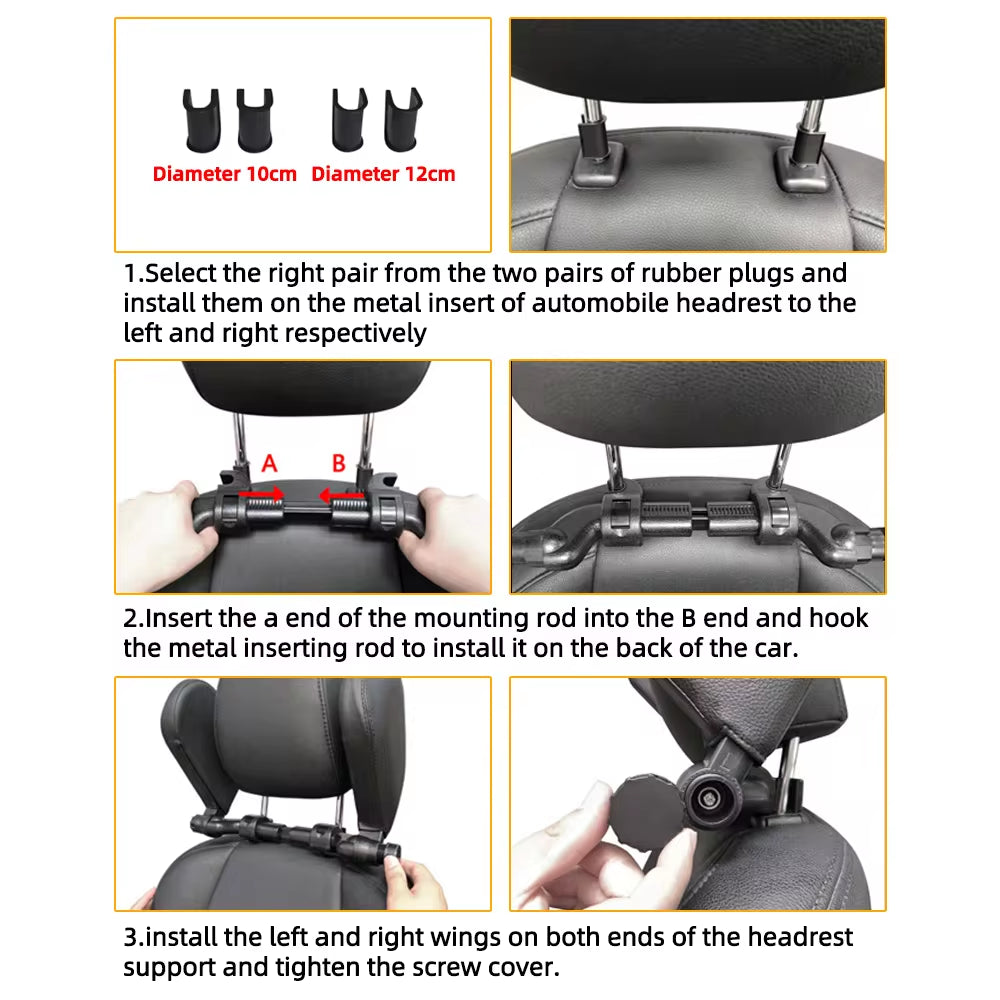 Diameter 10cm Diameter 12cm

1.Select the right pair from the two pairs of rubber plugs and install them on the metal insert of automobile headrest to the left and right respectively

A B

2.Insert the a end of the mounting rod into the B end and hook the metal inserting rod to install it on the back of the car.

3.install the left and right wings on both ends of the headrest support and tighten the screw cover.