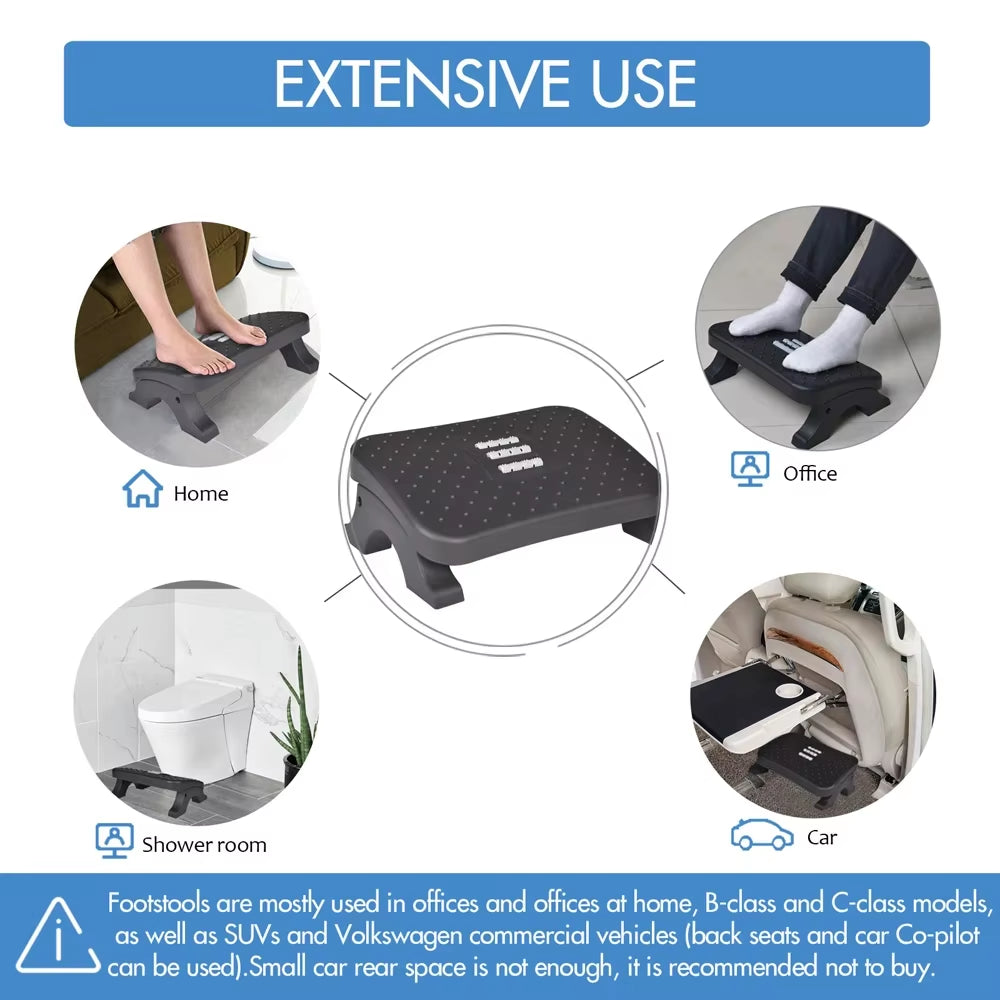 EXTENSIVE USE

Home

Office

Shower room

Car

Footstools are mostly used in offices and offices at home, B-class and C-class models, as well as SUVs and Volkswagen commercial vehicles (back seats and car Co-pilot can be used).Small car rear space is not enough, it is recommended not to buy.